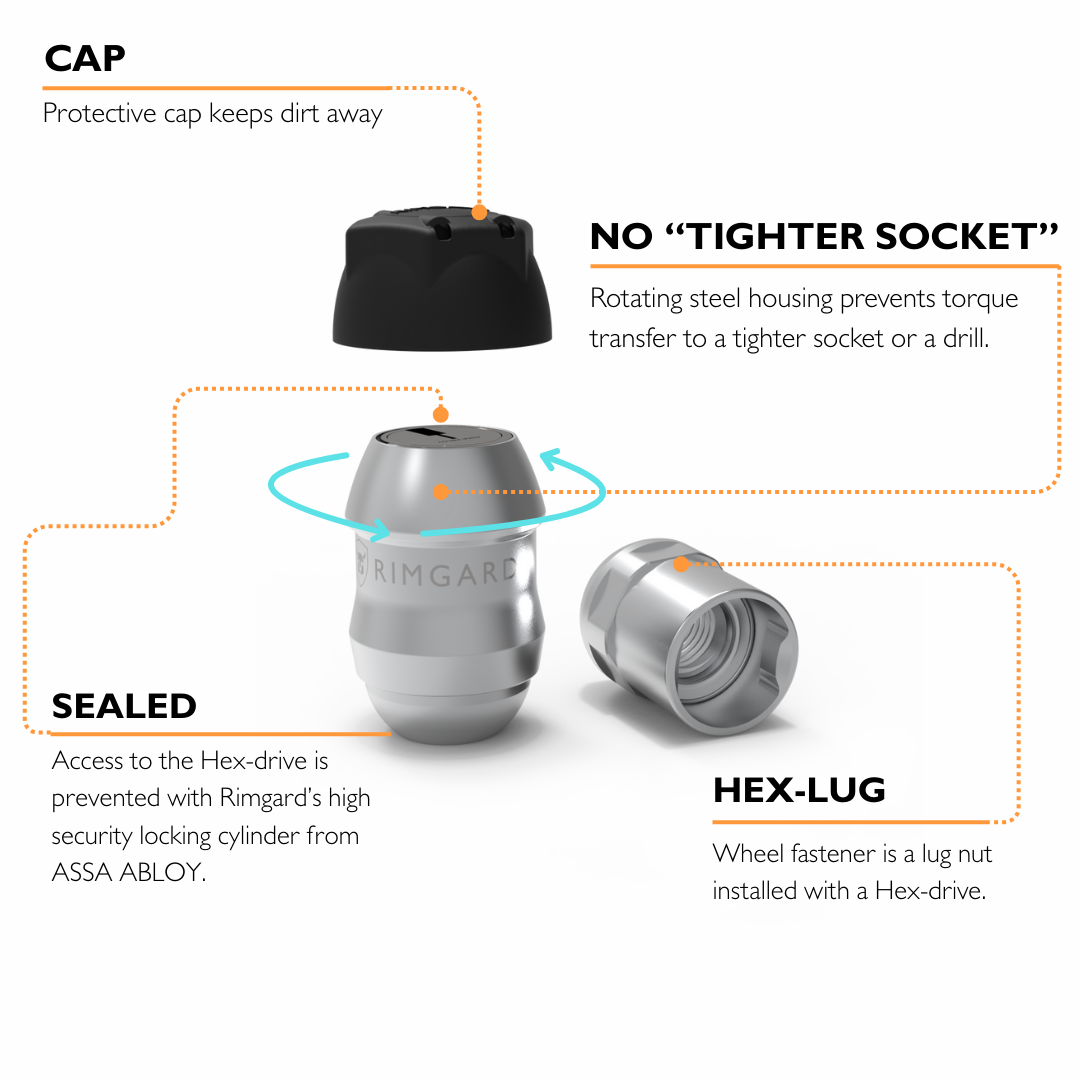 CAP
Protective cap keeps dirt away

NO “TIGHTER SOCKET”
Rotating steel housing prevents torque transfer to a tighter socket or a drill.

RIMGARD

SEALED
Access to the Hex-drive is prevented with Rimgard’s high security locking cylinder from ASSA ABLOY.

HEX-LUG
Wheel fastener is a lug nut installed with a Hex-drive.