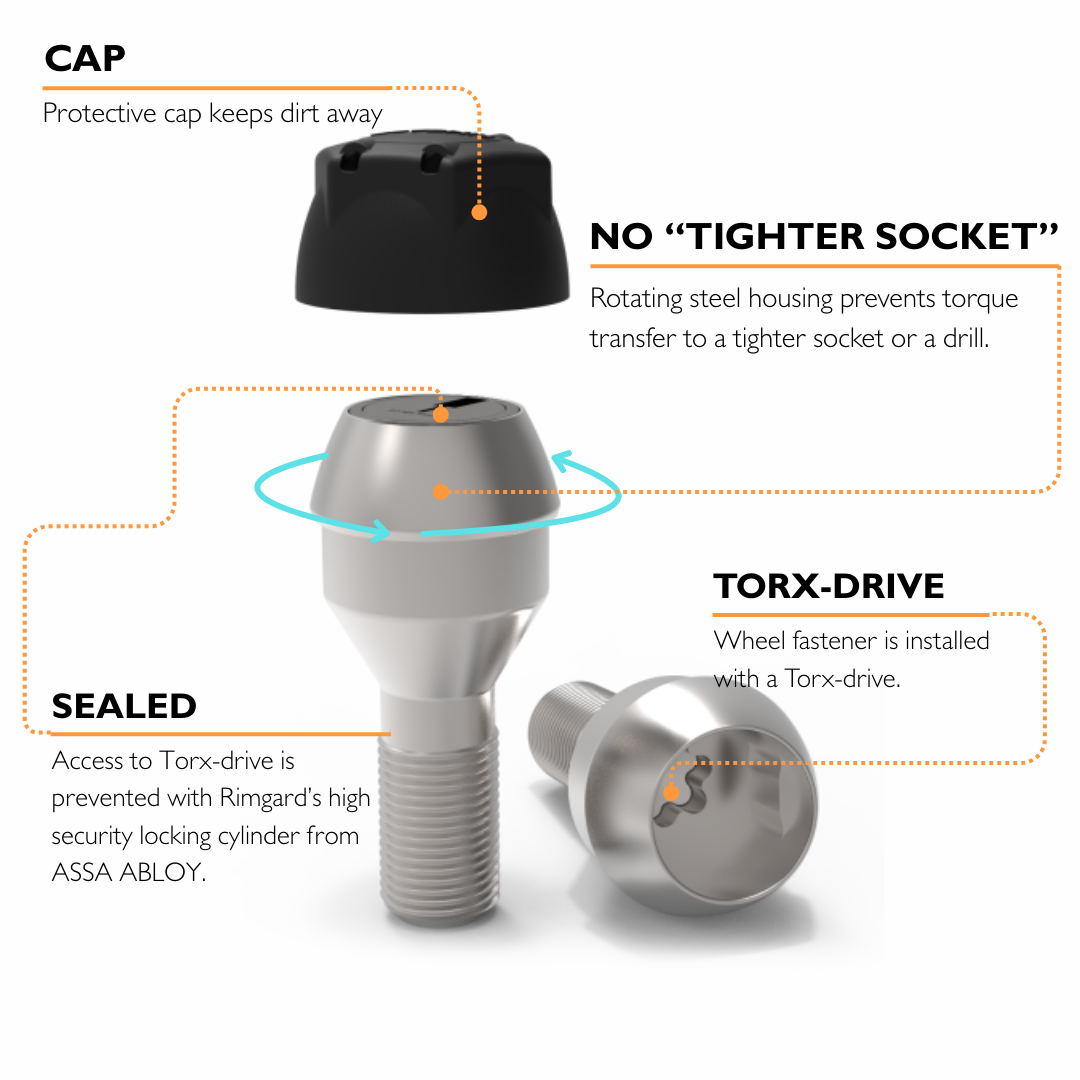 CAP
Protective cap keeps dirt away

NO “TIGHTER SOCKET”
Rotating steel housing prevents torque transfer to a tighter socket or a drill.

TORX-DRIVE
Wheel fastener is installed with a Torx-drive.

SEALED
Access to Torx-drive is prevented with Rimgard’s high security locking cylinder from ASSA ABLOY.